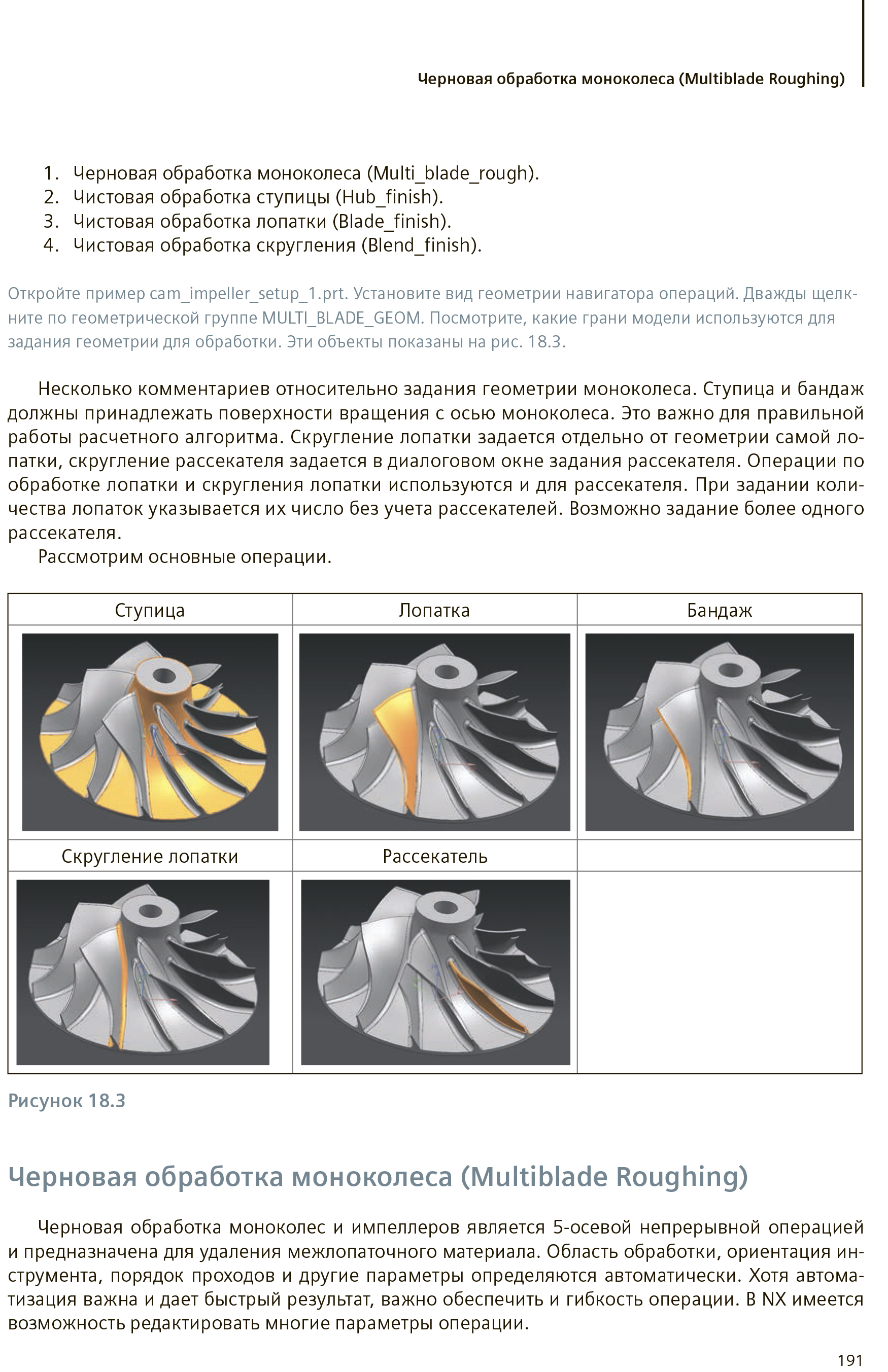 Черновая обработка моноколеса (Multiblade Roughing)

1. Черновая обработка моноколеса (Multi_blade_rough).
2. Чистовая обработка ступицы (Hub_finish).
3. Чистовая обработка лопатки (Blade_finish).
4. Чистовая обработка скругления (Blend_finish).

Откройте пример cam_impeller_setup_1.prt. Установите вид геометрии навигатора операций. Дважды щелкните по геометрической группе MULTI_BLADE_GEOM. Посмотрите, какие грани модели используются для задания геометрии для обработки. Эти объекты показаны на рис. 18.3.

Несколько комментариев относительно задания геометрии моноколеса. Ступица и бандаж должны принадлежать поверхности вращения с осью моноколеса. Это важно для правильной работы расчетного алгоритма. Скругление лопатки задается отдельно от геометрии самой лопатки, скругление рассекателя задается в диалоговом окне задания рассекателя. Операции по обработке лопатки и скругления лопатки используются и для рассекателя. При задании количества лопаток указывается их число без учета рассекателей. Возможно задание более одного рассекателя.

Рассмотрим основные операции.

| Ступица | Лопатка | Бандаж |
|---|---|---|
| | | |
| Скругление лопатки | Рассекатель | |
| | | |

Рисунок 18.3

Черновая обработка моноколеса (Multiblade Roughing)

Черновая обработка моноколес и импеллеров является 5-осевой непрерывной операцией и предназначена для удаления межлопаточного материала. Область обработки, ориентация инструмента, порядок проходов и другие параметры определяются автоматически. Хотя автоматизация важна и дает быстрый результат, важно обеспечить и гибкость операции. В NX имеется возможность редактировать многие параметры операции.

191